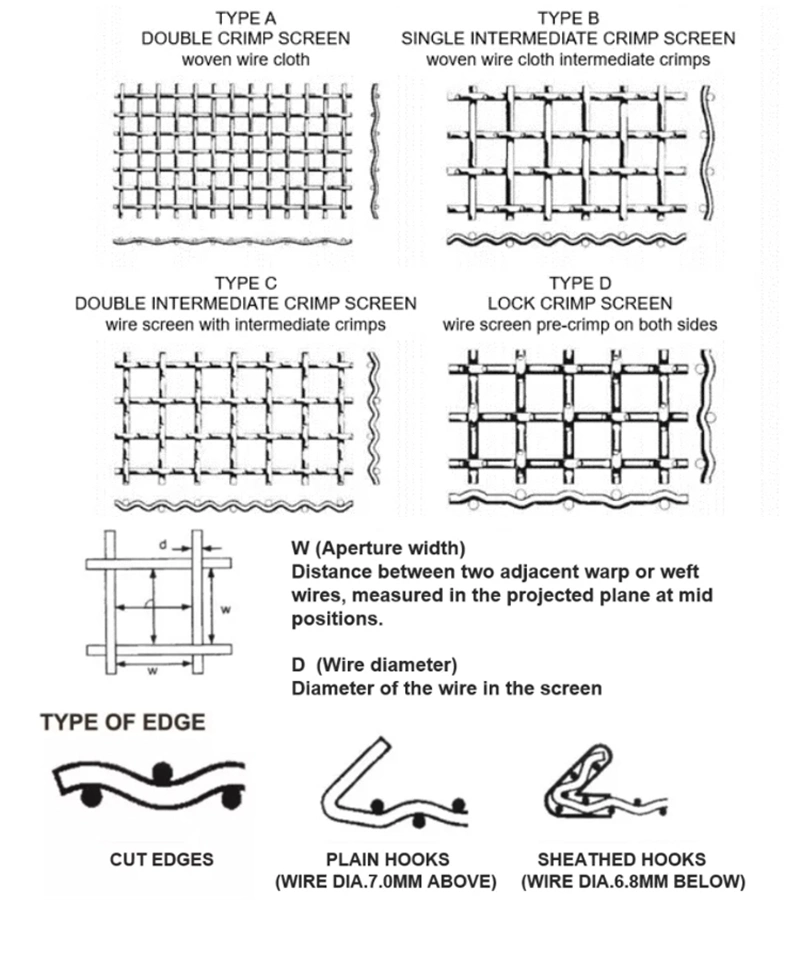 TYPE A
DOUBLE CRIMP SCREEN
woven wire cloth

TYPE B
SINGLE INTERMEDIATE CRIMP SCREEN
woven wire cloth intermediate crimps

TYPE C
DOUBLE INTERMEDIATE CRIMP SCREEN
wire screen with intermediate crimps

TYPE D
LOCK CRIMP SCREEN
wire screen pre-crimp on both sides

d
w
w

W (Aperture width)
Distance between two adjacent warp or weft wires, measured in the projected plane at mid positions.

D (Wire diameter)
Diameter of the wire in the screen

TYPE OF EDGE

CUT EDGES

PLAIN HOOKS
(WIRE DIA.7.0MM ABOVE)

SHEATHED HOOKS
(WIRE DIA.6.8MM BELOW)